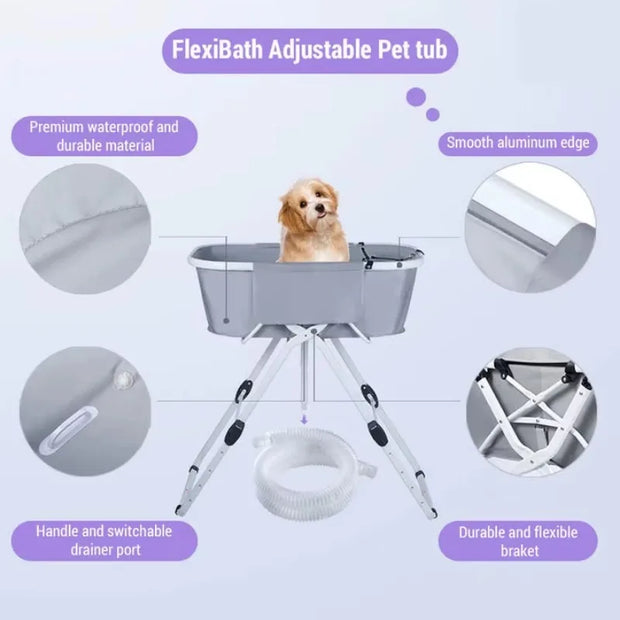 FlexiBath Adjustable Pet tub

Premium waterproof and durable material

Smooth aluminum edge

Handle and switchable drainer port

Durable and flexible braket